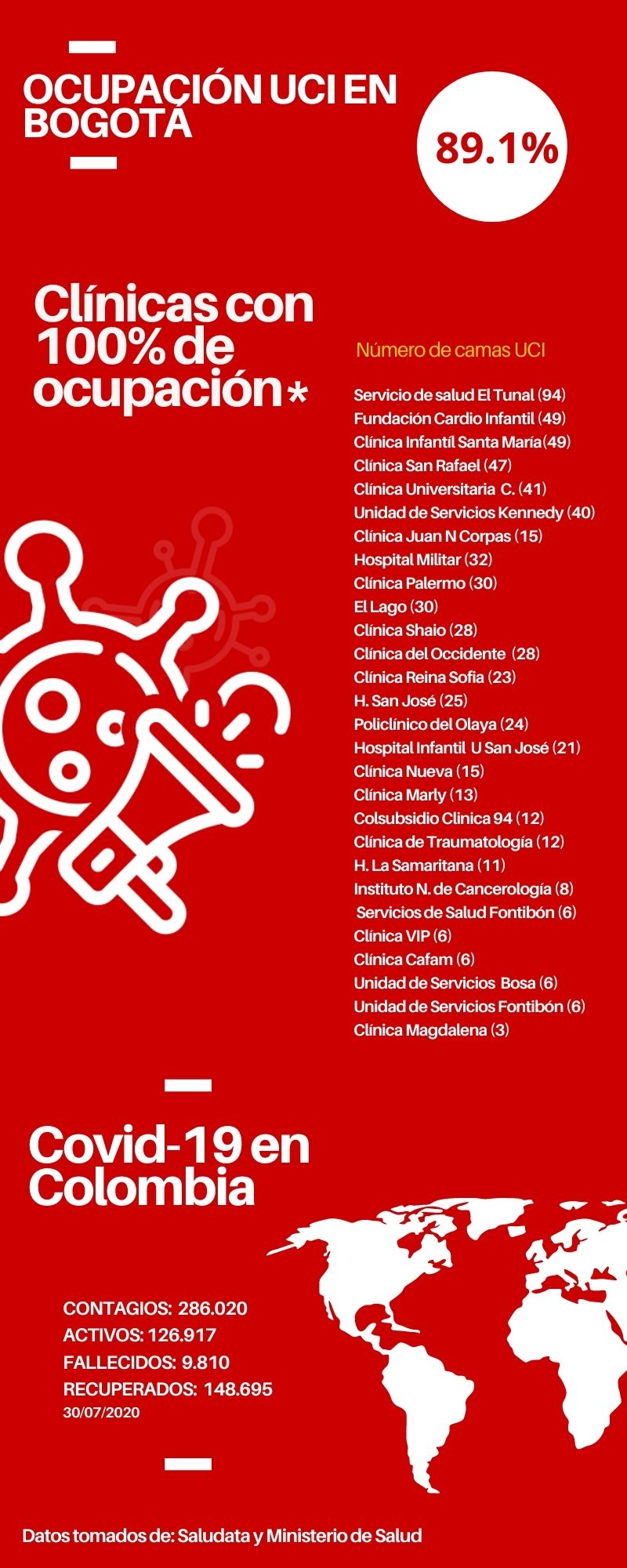 OCUPACIÓN UCI EN BOGOTÁ

89.1%

Clínicas con 100% de ocupación*

Número de camas UCI

Servicio de salud El Tunal (94)
Fundación Cardio Infantil (49)
Clínica Infantil Santa María(49)
Clínica San Rafael (47)
Clínica Universitaria C. (41)
Unidad de Servicios Kennedy (40)
Clínica Juan N Corpas (15)
Hospital Militar (32)
Clínica Palermo (30)
El Lago (30)
Clínica Shaio (28)
Clínica del Occidente (28)
Clínica Reina Sofia (23)
H. San José (25)
Policlínico del Olaya (24)
Hospital Infantil U San José (21)
Clínica Nueva (15)
Clínica Marly (13)
Colsubsidio Clinica 94 (12)
Clínica de Traumatología (12)
H. La Samaritana (11)
Instituto N. de Cancerología (8)
Servicios de Salud Fontibón (6)
Clínica VIP (6)
Clínica Cafam (6)
Unidad de Servicios Bosa (6)
Unidad de Servicios Fontibón (6)
Clínica Magdalena (3)

Covid-19 en Colombia

CONTAGIOS: 286.020
ACTIVOS: 126.917
FALLECIDOS: 9.810
RECUPERADOS: 148.695
30/07/2020

Datos tomados de: Saludata y Ministerio de Salud